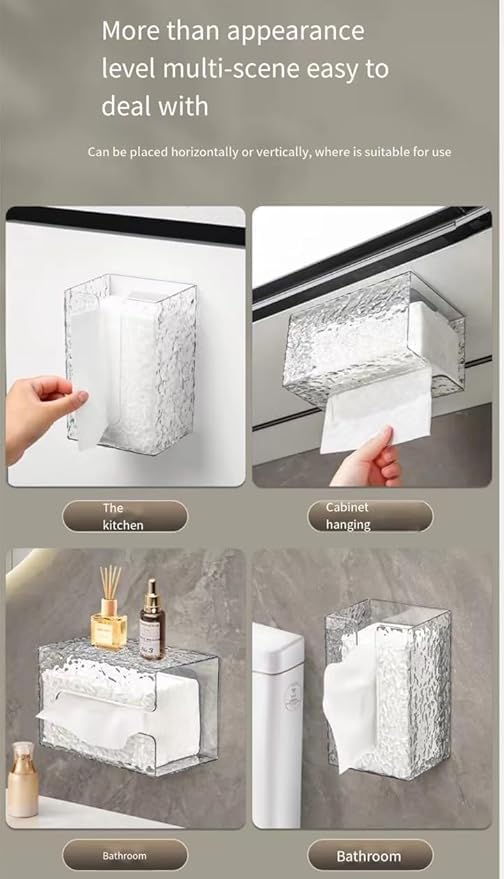 More than appearance level multi-scene easy to deal with

Can be placed horizontally or vertically, where is suitable for use

The kitchen

Cabinet hanging

Bathroom

Bathroom