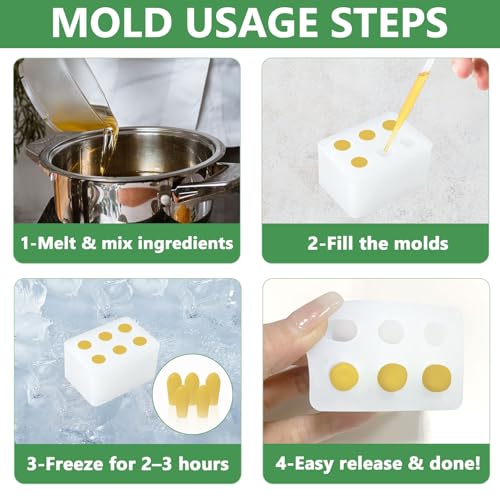 MOLD USAGE STEPS

1-Melt & mix ingredients

2-Fill the molds

3-Freeze for 2–3 hours

4-Easy release & done!