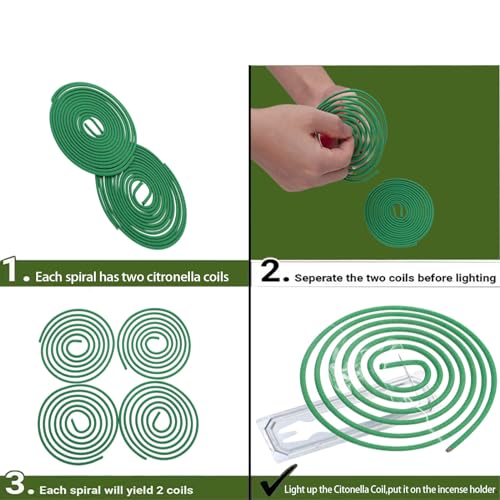 1. Each spiral has two citronella coils

2. Seperate the two coils before lighting

3. Each spiral will yield 2 coils

✓ Light up the Citonella Coil,put it on the incense holder