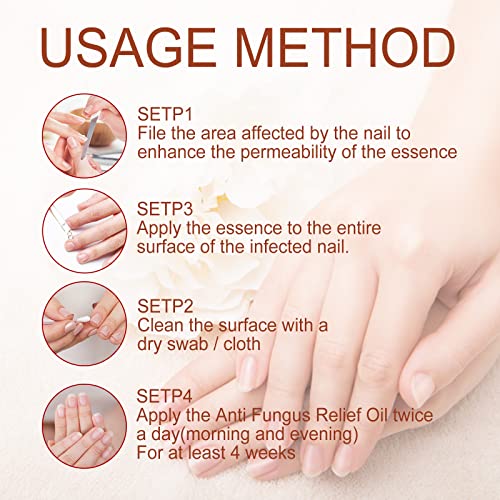 USAGE METHOD

SETP1
File the area affected by the nail to enhance the permeability of the essence

SETP3
Apply the essence to the entire surface of the infected nail.

SETP2
Clean the surface with a dry swab / cloth

SETP4
Apply the Anti Fungus Relief Oil twice a day(morning and evening)
For at least 4 weeks