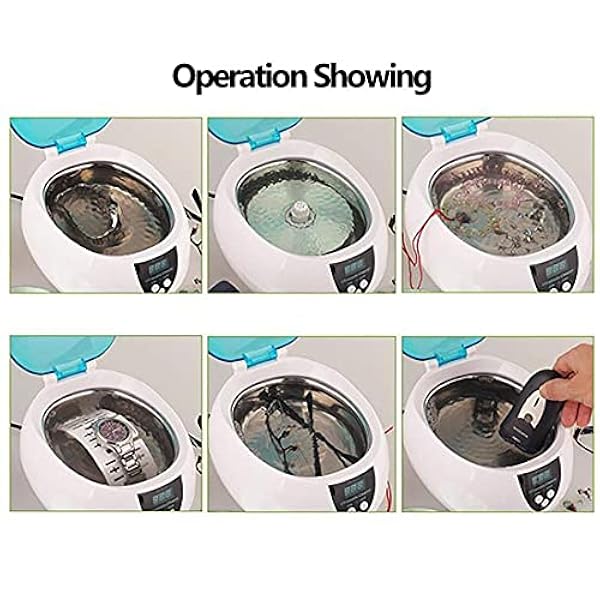 Operation Showing