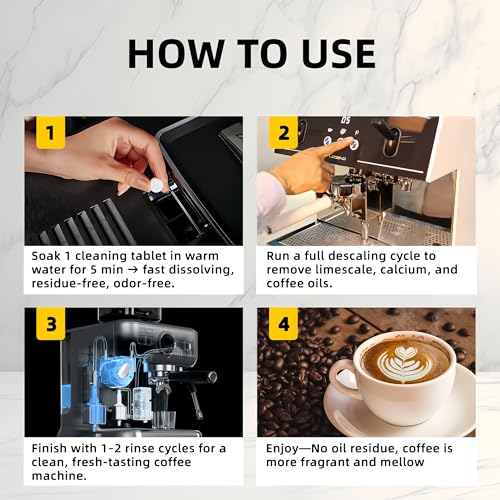 HOW TO USE

1

Soak 1 cleaning tablet in warm water for 5 min → fast dissolving, residue-free, odor-free.

2

Run a full descaling cycle to remove limescale, calcium, and coffee oils.

3

Finish with 1-2 rinse cycles for a clean, fresh-tasting coffee machine.

4

Enjoy—No oil residue, coffee is more fragrant and mellow