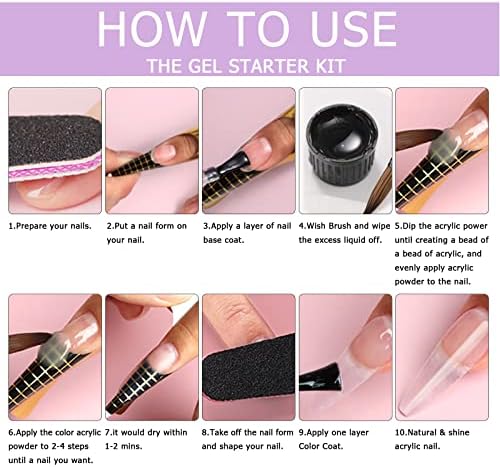 HOW TO USE
THE GEL STARTER KIT

1.Prepare your nails.

2.Put a nail form on your nail.

3.Apply a layer of nail base coat.

4.Wish Brush and wipe the excess liquid off.

5.Dip the acrylic power until creating a bead of a bead of acrylic, and evenly apply acrylic powder to the nail.

6.Apply the color acrylic powder to 2-4 steps until a nail you want.

7.it would dry within 1-2 mins.

8.Take off the nail form and shape your nail.

9.Apply one layer Color Coat.

10.Natural & shine acrylic nail.