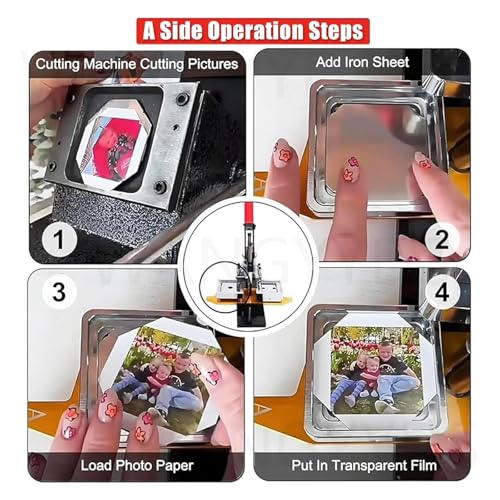 A Side Operation Steps

Cutting Machine Cutting Pictures

1

Add Iron Sheet

2

3

Load Photo Paper

4

Put In Transparent Film