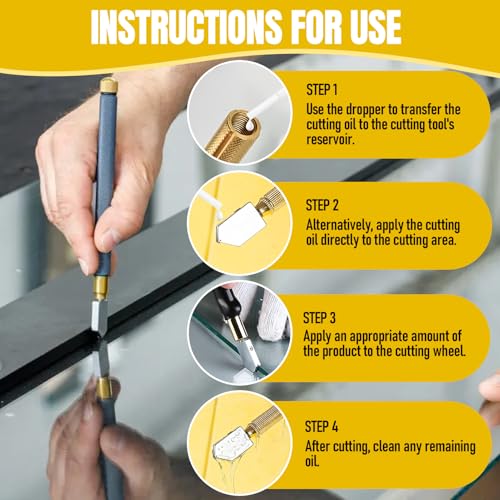 INSTRUCTIONS FOR USE

STEP 1
Use the dropper to transfer the cutting oil to the cutting tool's reservoir.

STEP 2
Alternatively, apply the cutting oil directly to the cutting area.

STEP 3
Apply an appropriate amount of the product to the cutting wheel.

STEP 4
After cutting, clean any remaining oil.