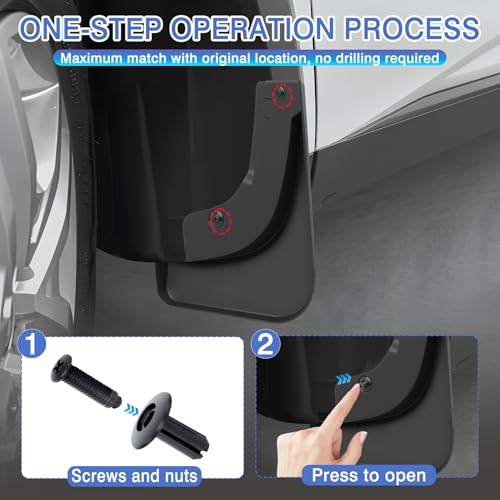 ONE-STEP OPERATION PROCESS

Maximum match with original location, no drilling required

1

Screws and nuts

2

Press to open