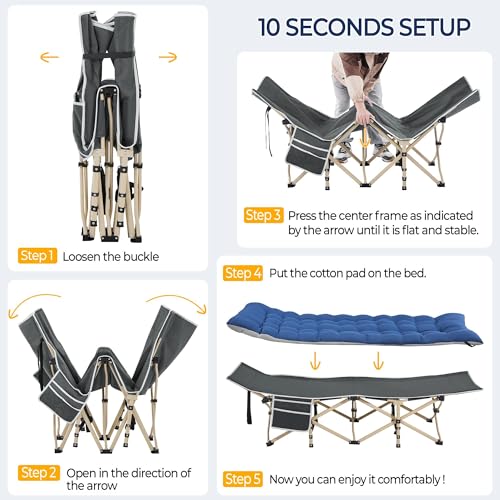 10 SECONDS SETUP

Step 1 Loosen the buckle

Step 2 Open in the direction of the arrow

Step 3 Press the center frame as indicated by the arrow until it is flat and stable.

Step 4 Put the cotton pad on the bed.

Step 5 Now you can enjoy it comfortably !