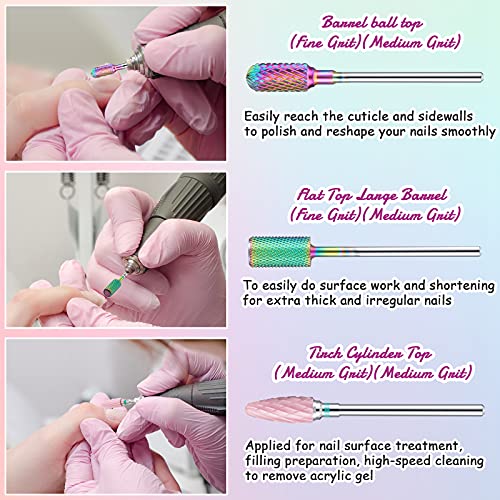 Barrel ball top
(Fine Grit)(Medium Grit)

Easily reach the cuticle and sidewalls to polish and reshape your nails smoothly

Flat Top Large Barrel
(Fine Grit)(Medium Grit)

To easily do surface work and shortening for extra thick and irregular nails

Tirch Cylinder Top
(Medium Grit)(Medium Grit)

Applied for nail surface treatment, filling preparation, high-speed cleaning to remove acrylic gel