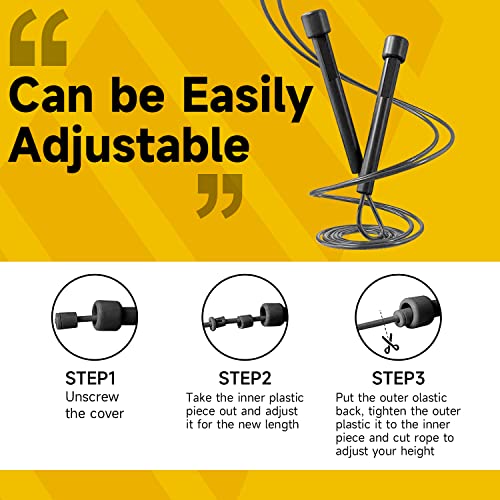 “

Can be Easily Adjustable

”

STEP1
Unscrew the cover

STEP2
Take the inner plastic piece out and adjust it for the new length

STEP3
Put the outer olastic back, tighten the outer plastic it to the inner piece and cut rope to adjust your height