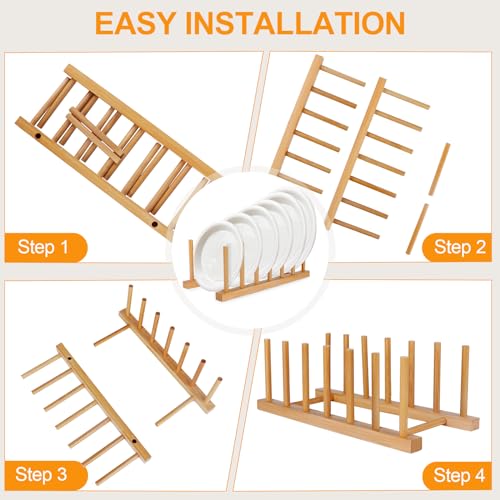 EASY INSTALLATION

Step 1

Step 2

Step 3

Step 4