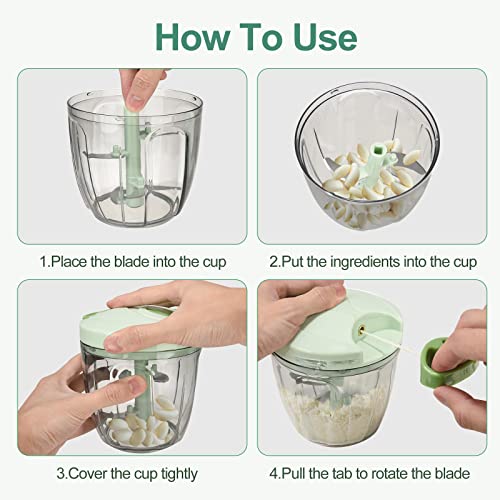 How To Use

1.Place the blade into the cup

2.Put the ingredients into the cup

3.Cover the cup tightly

4.Pull the tab to rotate the blade