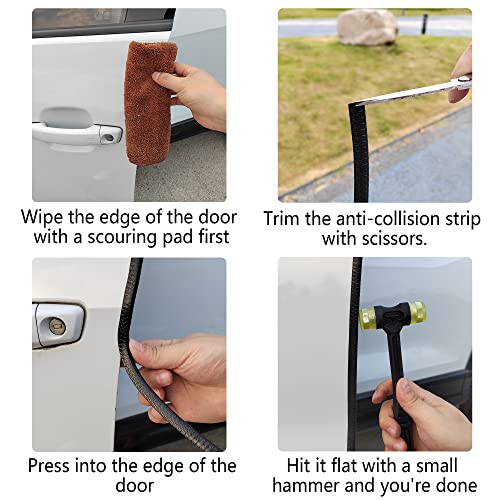 Wipe the edge of the door with a scouring pad first

Trim the anti-collision strip with scissors.

Press into the edge of the door

Hit it flat with a small hammer and you're done