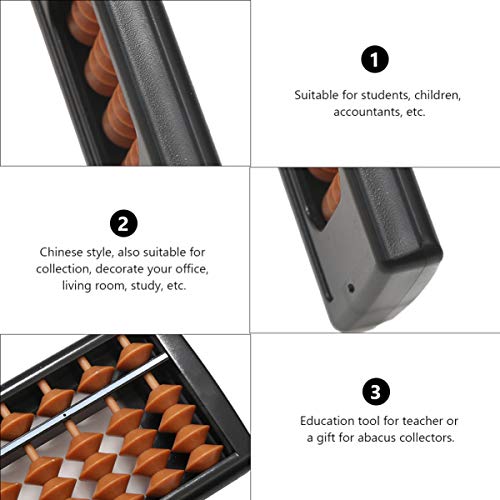 1

Suitable for students, children, accountants, etc.

2

Chinese style, also suitable for collection, decorate your office, living room, study, etc.

3

Education tool for teacher or a gift for abacus collectors.