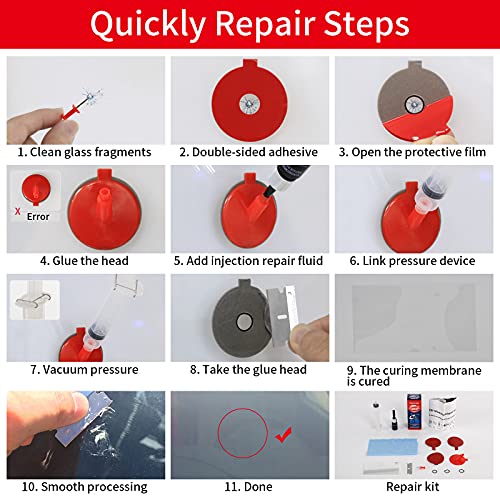 Quickly Repair Steps

1. Clean glass fragments

2. Double-sided adhesive

3. Open the protective film

X Error

4. Glue the head

5. Add injection repair fluid

6. Link pressure device

7. Vacuum pressure

8. Take the glue head

9. The curing membrane is cured

10. Smooth processing

11. Done

Repair kit