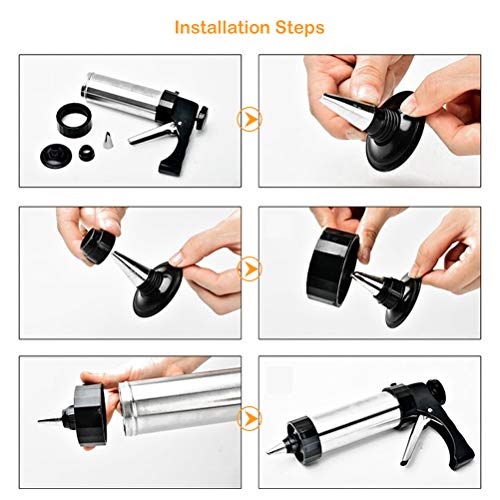 Installation Steps