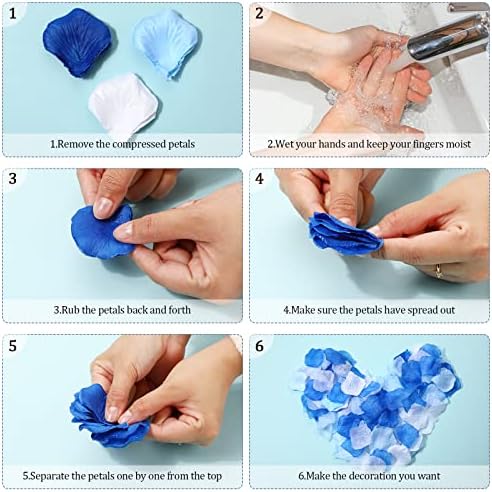 1

1.Remove the compressed petals

2

2.Wet your hands and keep your fingers moist

3

3.Rub the petals back and forth

4

4.Make sure the petals have spread out

5

5.Separate the petals one by one from the top

6

6.Make the decoration you want