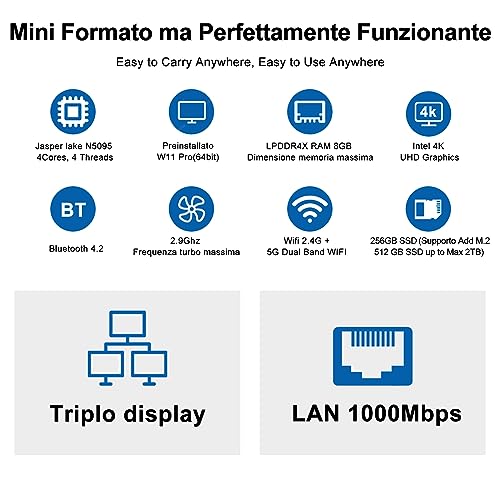 Mini Formato ma Perfettamente Funzionante

Easy to Carry Anywhere, Easy to Use Anywhere

Jasper lake N5095
4Cores, 4 Threads

Preinstallato
W11 Pro(64bit)

LPDDR4X RAM 8GB
Dimensione memoria massima

4k

Intel 4K
UHD Graphics

BT

Bluetooth 4.2

2.9Ghz
Frequenza turbo massima

Wifi 2.4G +
5G Dual Band WIFI

256GB SSD (Supporto Add M.2
512 GB SSD up to Max 2TB)

Triplo display

LAN 1000Mbps