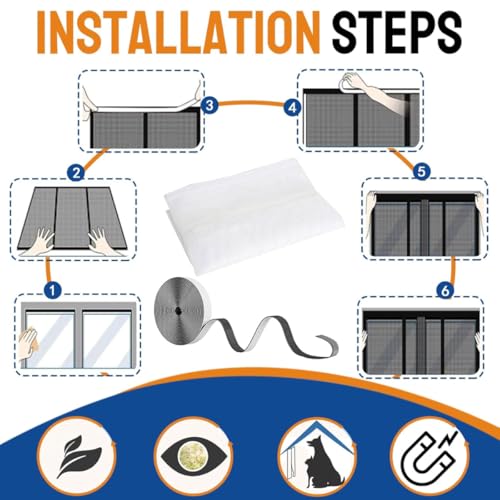 INSTALLATION STEPS

3

4

2

5

1

6