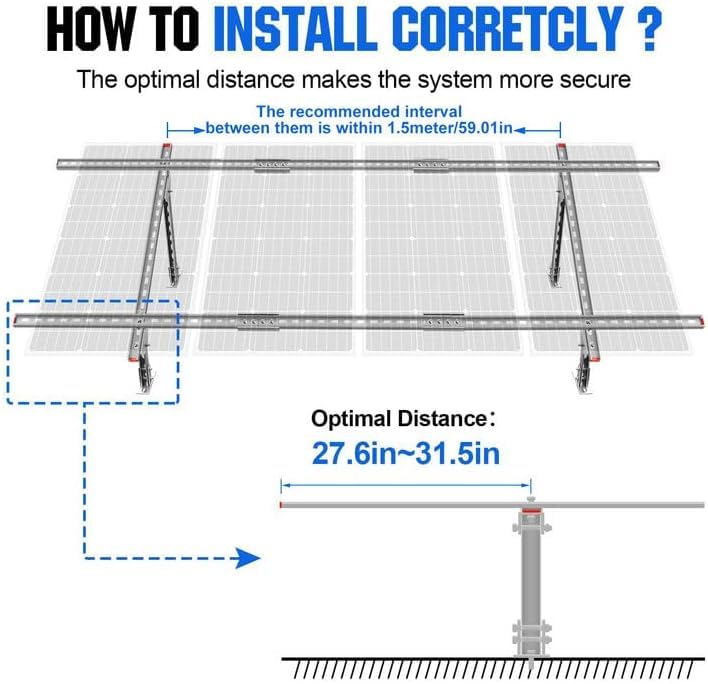 HOW TO INSTALL CORRETCLY ?

The optimal distance makes the system more secure

The recommended interval between them is within 1.5meter/59.01in

Optimal Distance：

27.6in~31.5in