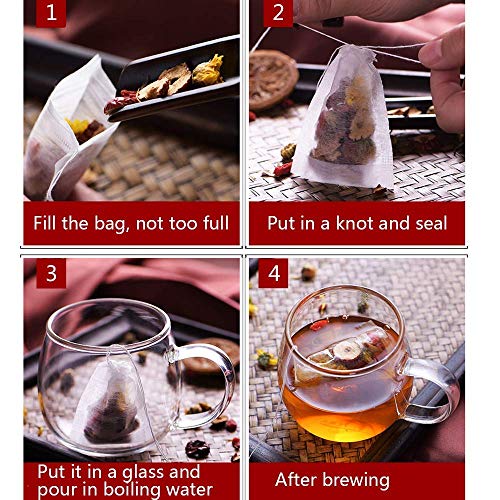 1

Fill the bag, not too full

2

Put in a knot and seal

3

Put it in a glass and pour in boiling water

4

After brewing