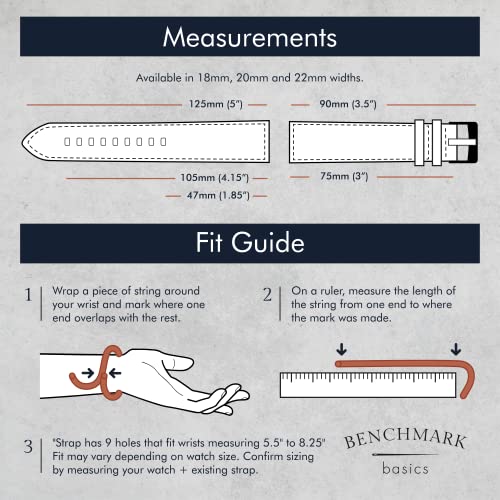 Measurements

Available in 18mm, 20mm and 22mm widths.

125mm (5")

90mm (3.5")

105mm (4.15")

75mm (3")

47mm (1.85")

Fit Guide

1 Wrap a piece of string around your wrist and mark where one end overlaps with the rest.

2 On a ruler, measure the length of the string from one end to where the mark was made.

3 "Strap has 9 holes that fit wrists measuring 5.5" to 8.25" Fit may vary depending on watch size. Confirm sizing by measuring your watch + existing strap.

BENCHMARK basics