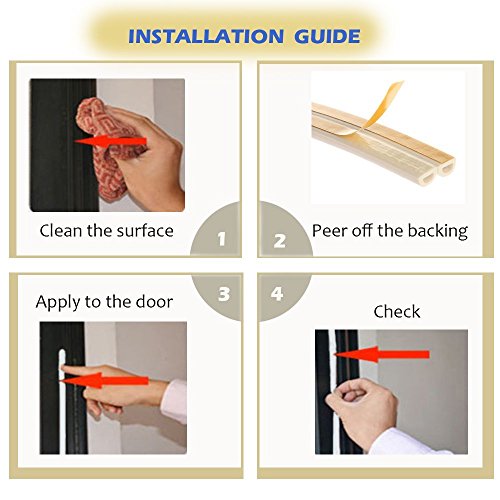 INSTALLATION GUIDE

Clean the surface

1

2

Peer off the backing

Apply to the door

3

4

Check