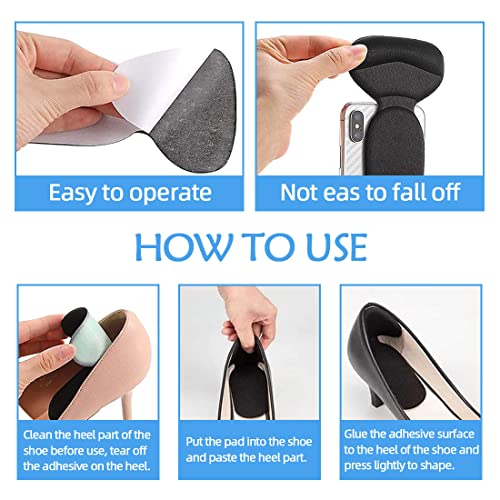 Easy to operate

Not eas to fall off

HOW TO USE

Clean the heel part of the shoe before use, tear off the adhesive on the heel.

Put the pad into the shoe and paste the heel part.

Glue the adhesive surface to the heel of the shoe and press lightly to shape.