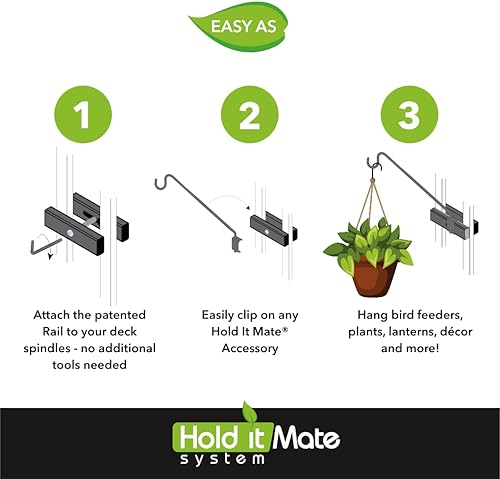 EASY AS

1

Attach the patented Rail to your deck spindles - no additional tools needed

2

Easily clip on any Hold It Mate® Accessory

3

Hang bird feeders, plants, lanterns, décor and more!

Hold it Mate
system