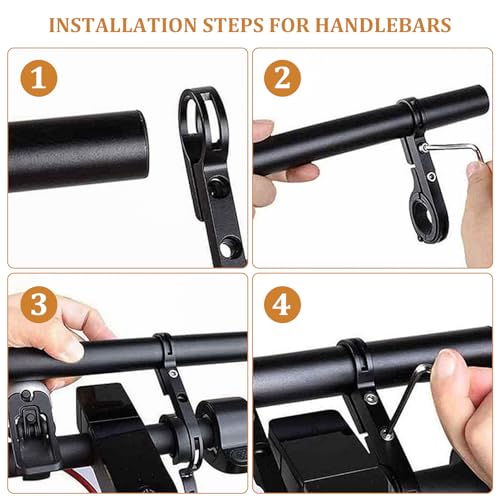 INSTALLATION STEPS FOR HANDLEBARS

1

2

3

4