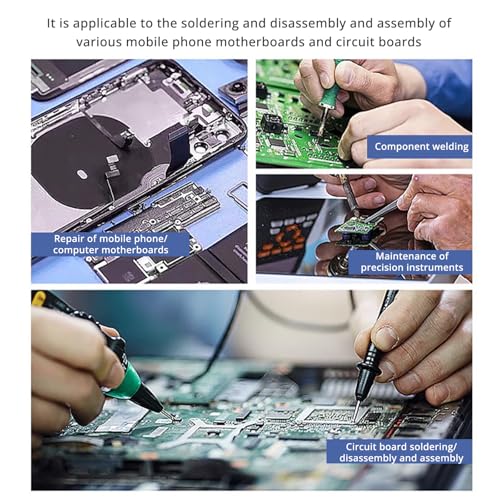 It is applicable to the soldering and disassembly and assembly of various mobile phone motherboards and circuit boards

Repair of mobile phone/
computer motherboards

Component welding

Maintenance of
precision instruments

Circuit board soldering/
disassembly and assembly