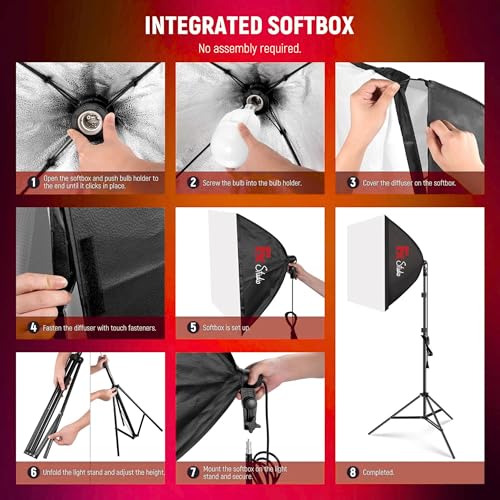 INTEGRATED SOFTBOX

No assembly required.

1 Open the softbox and push bulb holder to the end until it clicks in place.

2 Screw the bulb into the bulb holder.

3 Cover the diffuser on the softbox.

4 Fasten the diffuser with touch fasteners.

FK Studio

5 Softbox is set up.

FK Studio

6 Unfold the light stand and adjust the height.

7 Mount the softbox on the light stand and secure.

8 Completed.