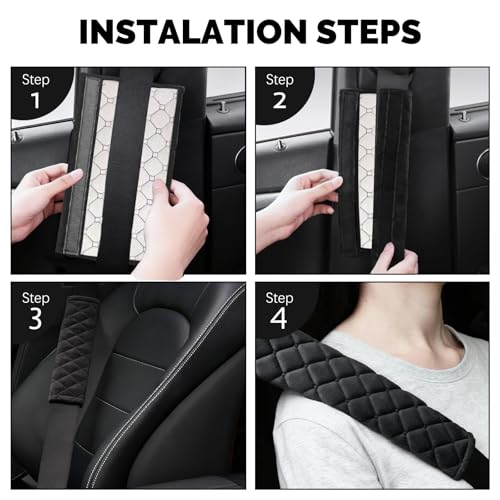 INSTALATION STEPS

Step 1

Step 2

Step 3

Step 4