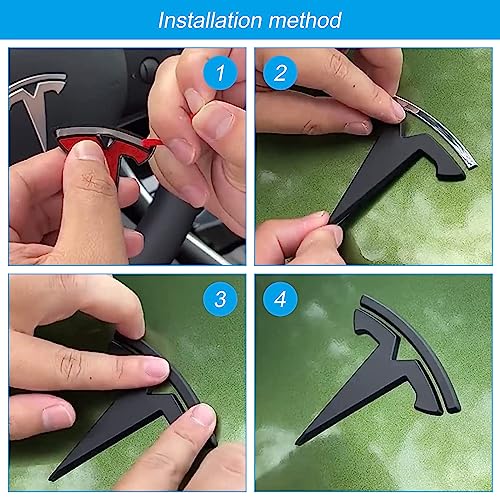 Installation method

1

2

3

4