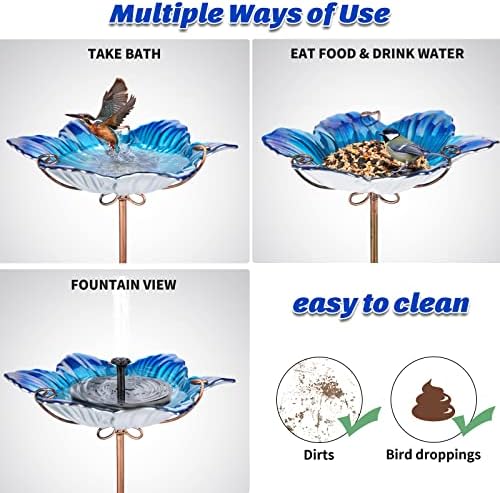 Multiple Ways of Use

TAKE BATH

EAT FOOD & DRINK WATER

FOUNTAIN VIEW

easy to clean

Dirts

Bird droppings