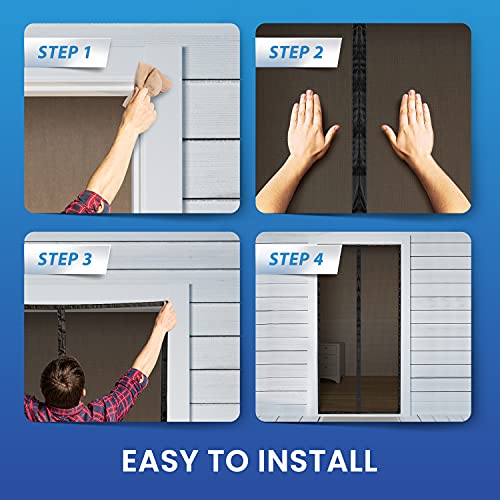 STEP 1

STEP 2

STEP 3

STEP 4

EASY TO INSTALL