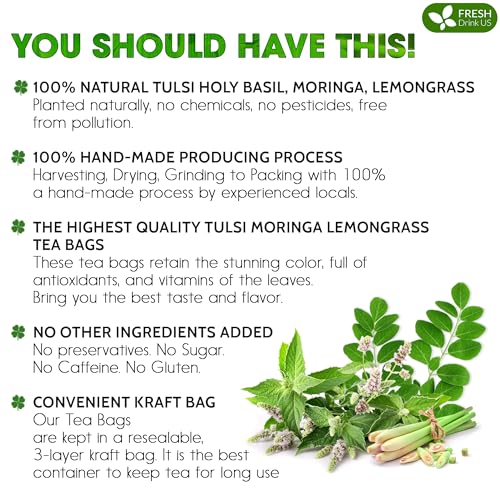 FRESH
Drink US

YOU SHOULD HAVE THIS!

100% NATURAL TULSI HOLY BASIL, MORINGA, LEMONGRASS
Planted naturally, no chemicals, no pesticides, free from pollution.

100% HAND-MADE PRODUCING PROCESS
Harvesting, Drying, Grinding to Packing with 100% a hand-made process by experienced locals.

THE HIGHEST QUALITY TULSI MORINGA LEMONGRASS TEA BAGS
These tea bags retain the stunning color, full of antioxidants, and vitamins of the leaves.
Bring you the best taste and flavor.

NO OTHER INGREDIENTS ADDED
No preservatives. No Sugar.
No Caffeine. No Gluten.

CONVENIENT KRAFT BAG
Our Tea Bags are kept in a resealable, 3-layer kraft bag. It is the best container to keep tea for long use