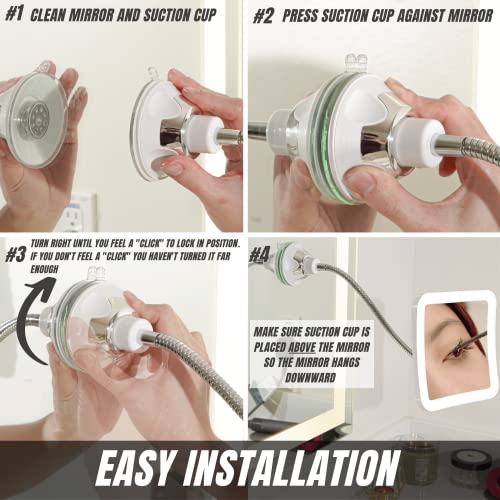 #1 CLEAN MIRROR AND SUCTION CUP

#2 PRESS SUCTION CUP AGAINST MIRROR

#3 TURN RIGHT UNTIL YOU FEEL A "CLICK" TO LOCK IN POSITION. IF YOU DON'T FEEL A "CLICK" YOU HAVEN'T TURNED IT FAR ENOUGH

#4

MAKE SURE SUCTION CUP IS PLACED ABOVE THE MIRROR SO THE MIRROR HANGS DOWNWARD

EASY INSTALLATION