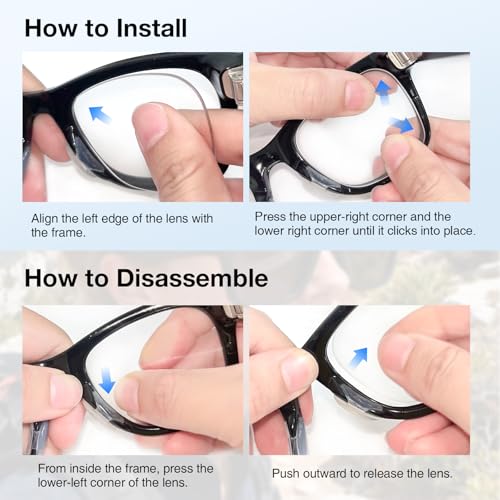 How to Install

Align the left edge of the lens with the frame.

Press the upper-right corner and the lower right corner until it clicks into place.

How to Disassemble

From inside the frame, press the lower-left corner of the lens.

Push outward to release the lens.