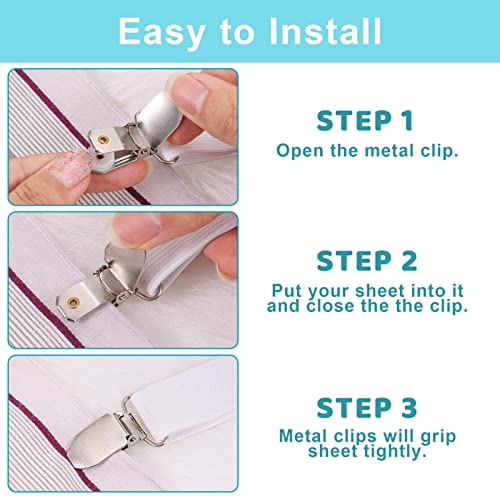 Easy to Install

STEP 1
Open the metal clip.

STEP 2
Put your sheet into it and close the the clip.

STEP 3
Metal clips will grip sheet tightly.