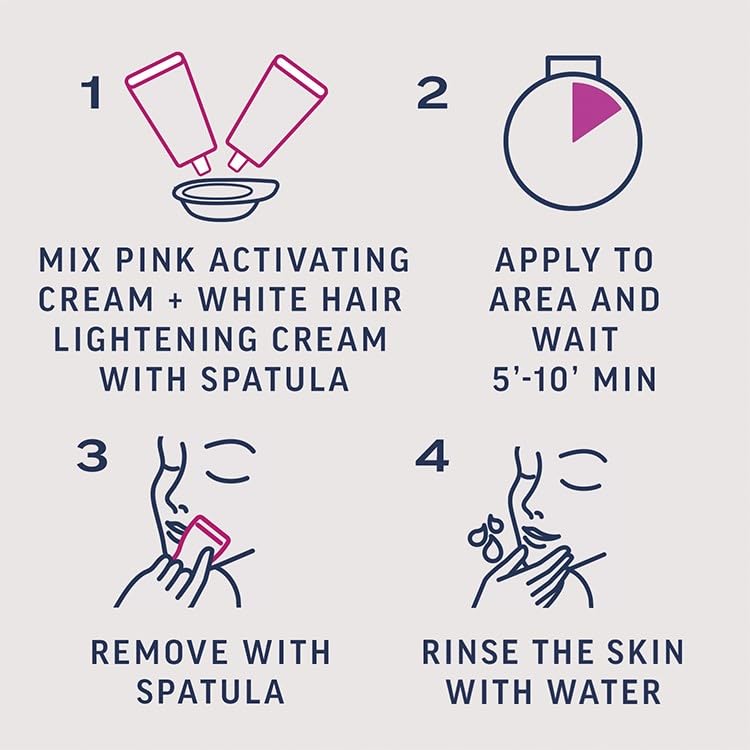 1

MIX PINK ACTIVATING CREAM + WHITE HAIR LIGHTENING CREAM WITH SPATULA

2

APPLY TO AREA AND WAIT 5'-10' MIN

3

REMOVE WITH SPATULA

4

RINSE THE SKIN WITH WATER