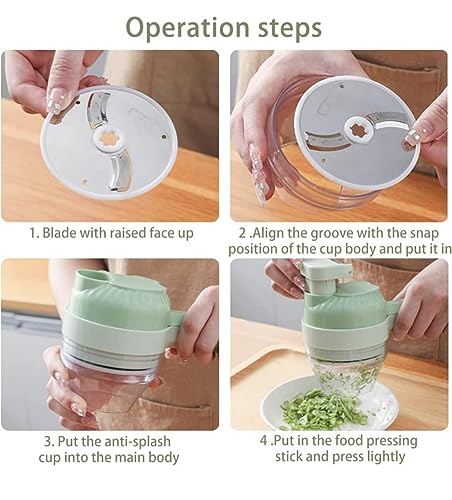 Operation steps

1. Blade with raised face up

2 .Align the groove with the snap position of the cup body and put it in

3. Put the anti-splash cup into the main body

4 .Put in the food pressing stick and press lightly