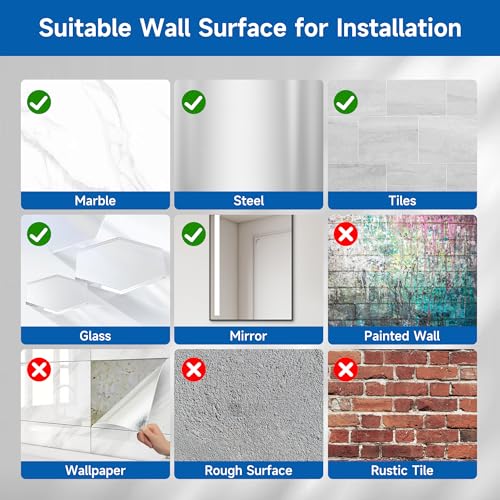 Suitable Wall Surface for Installation

Marble

Steel

Tiles

Glass

Mirror

Painted Wall

Wallpaper

Rough Surface

Rustic Tile