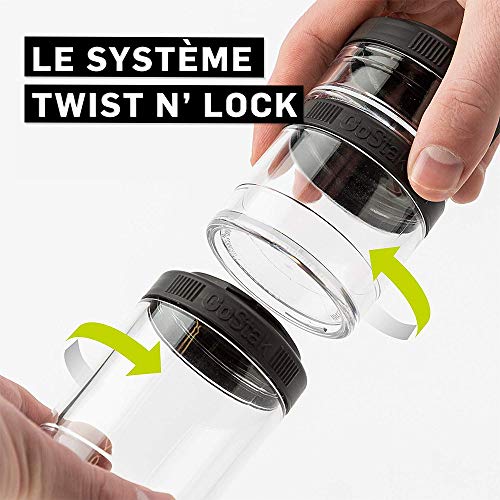 LE SYSTÈME
TWIST N' LOCK

GoStak

GoStak