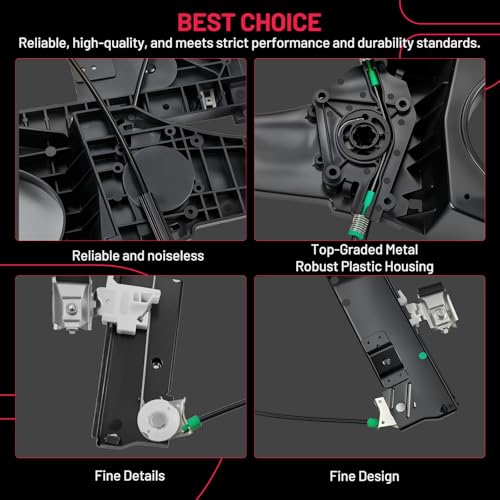 BEST CHOICE

Reliable, high-quality, and meets strict performance and durability standards.

Reliable and noiseless

Top-Graded Metal
Robust Plastic Housing

Fine Details

Fine Design