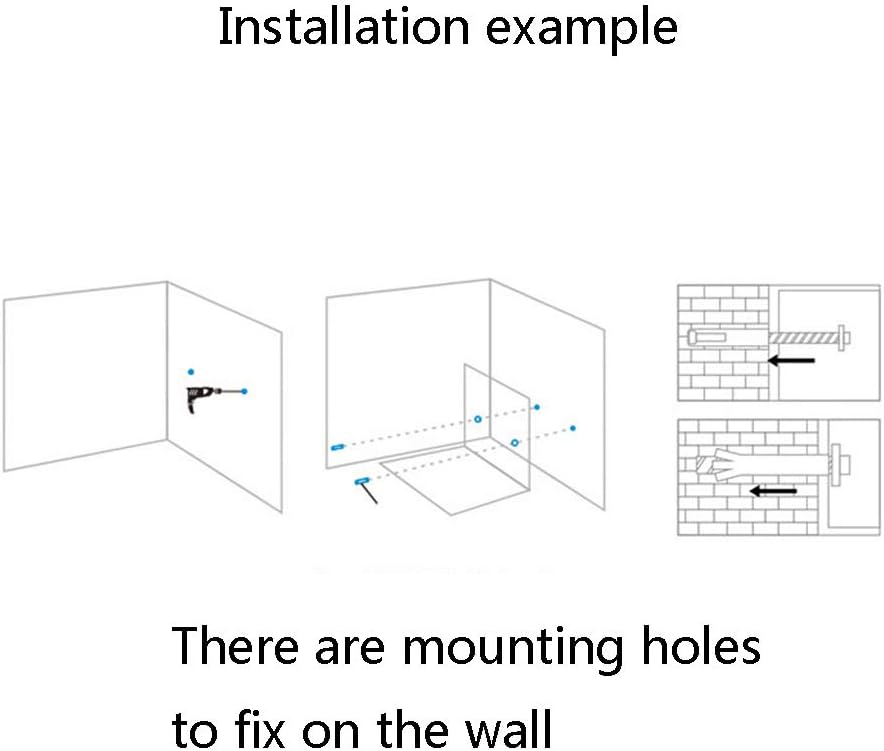 Installation example

There are mounting holes to fix on the wall