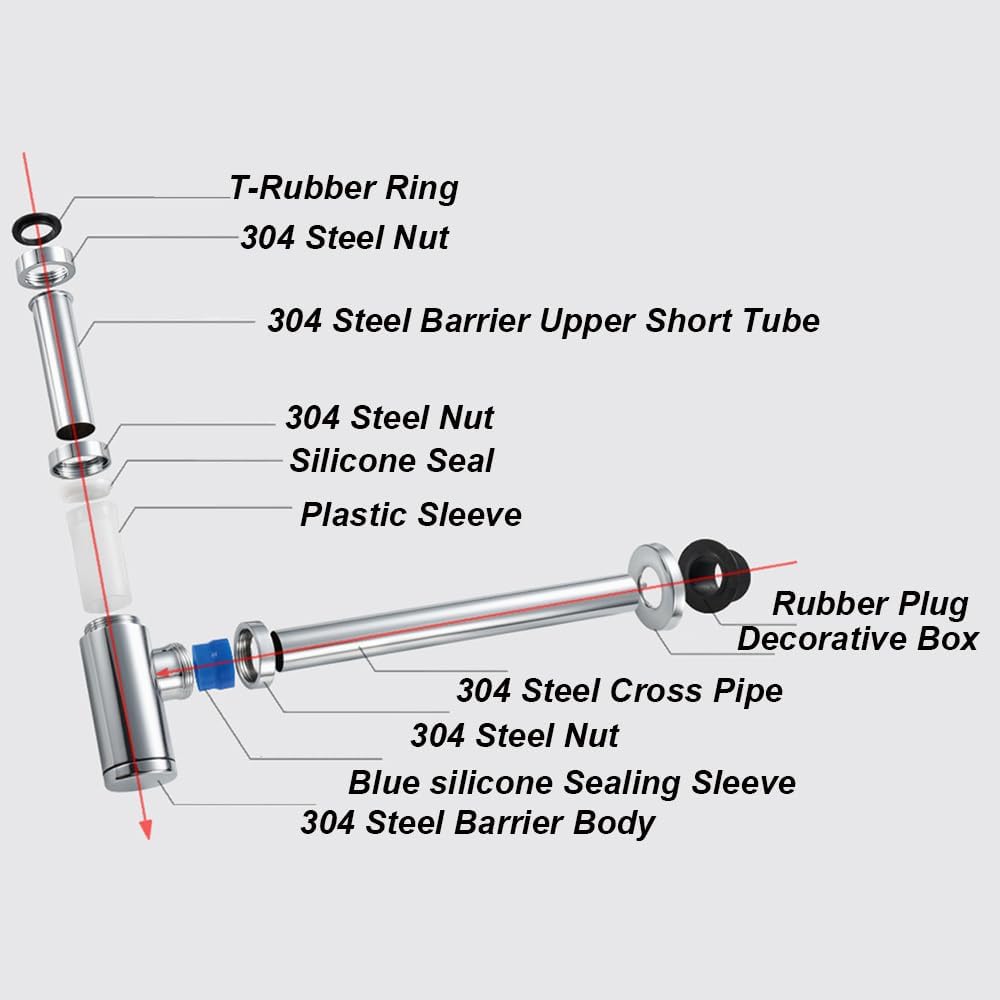 T-Rubber Ring
304 Steel Nut
304 Steel Barrier Upper Short Tube
304 Steel Nut
Silicone Seal
Plastic Sleeve
Rubber Plug
Decorative Box
304 Steel Cross Pipe
304 Steel Nut
Blue silicone Sealing Sleeve
304 Steel Barrier Body