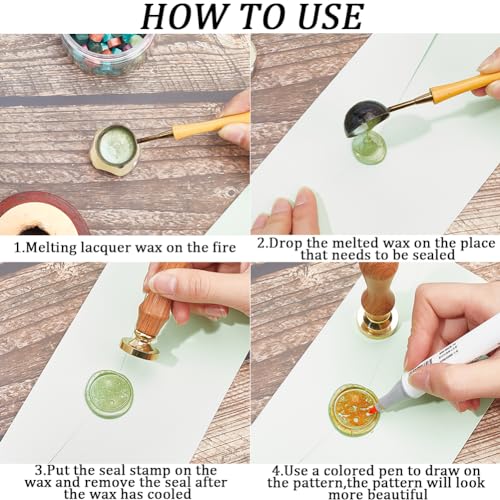 HOW TO USE

1.Melting lacquer wax on the fire

2.Drop the melted wax on the place that needs to be sealed

3.Put the seal stamp on the wax and remove the seal after the wax has cooled

4.Use a colored pen to draw on the pattern,the pattern will look more beautiful