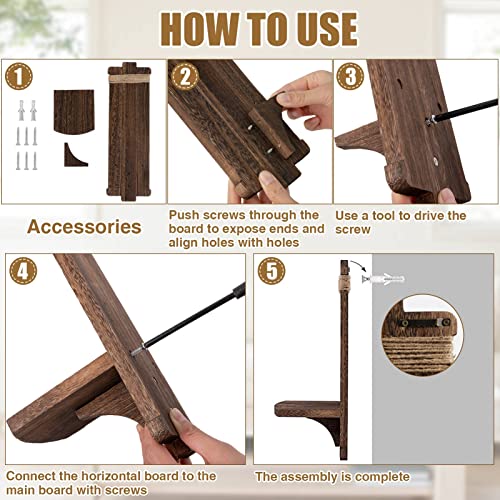 HOW TO USE

1

Accessories

2

Push screws through the board to expose ends and align holes with holes

3

Use a tool to drive the screw

4

Connect the horizontal board to the main board with screws

5

The assembly is complete