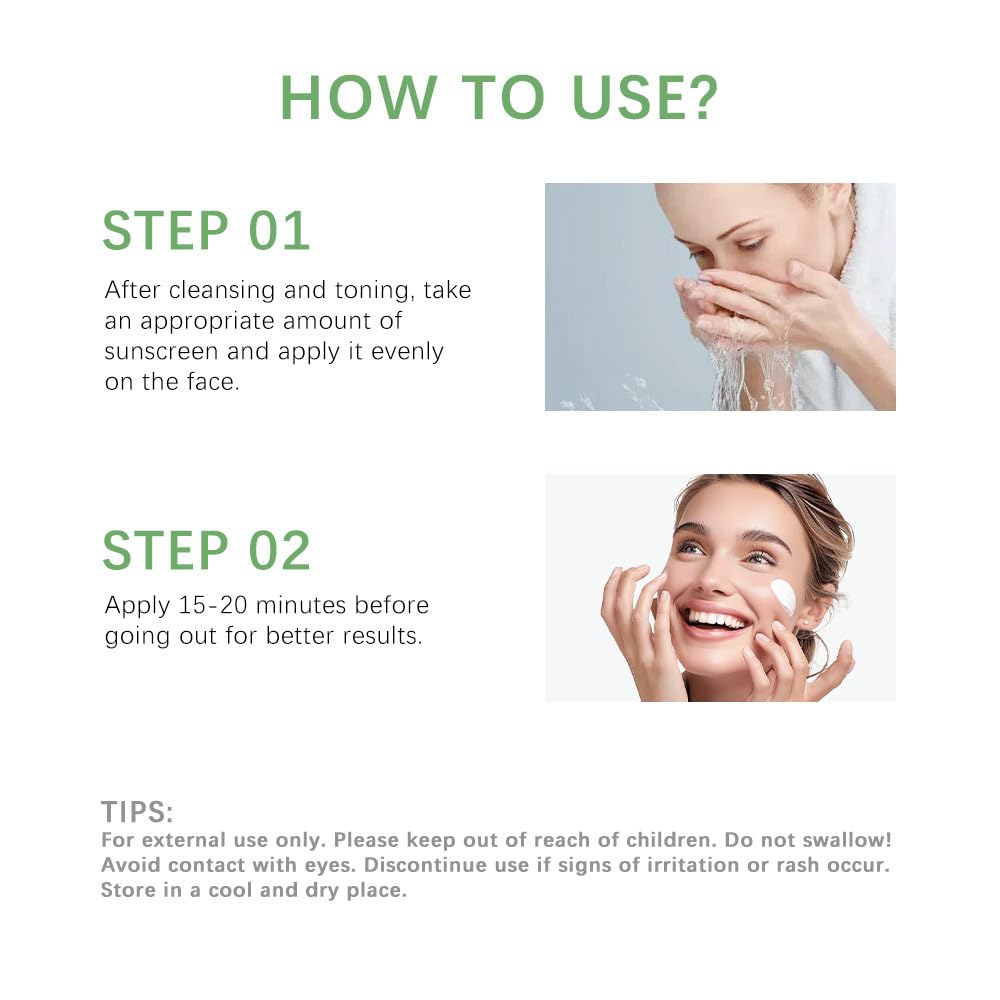 HOW TO USE?

STEP 01

After cleansing and toning, take an appropriate amount of sunscreen and apply it evenly on the face.

STEP 02

Apply 15-20 minutes before going out for better results.

TIPS:

For external use only. Please keep out of reach of children. Do not swallow! Avoid contact with eyes. Discontinue use if signs of irritation or rash occur. Store in a cool and dry place.