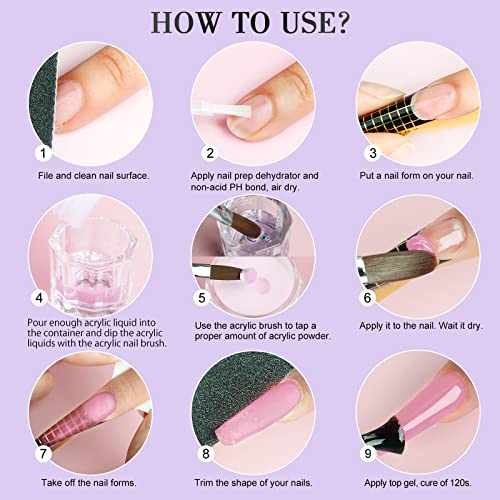 HOW TO USE?

1
File and clean nail surface.

2
Apply nail prep dehydrator and non-acid PH bond, air dry.

3
Put a nail form on your nail.

4
Pour enough acrylic liquid into the container and dip the acrylic liquids with the acrylic nail brush.

5
Use the acrylic brush to tap a proper amount of acrylic powder.

6
Apply it to the nail. Wait it dry.

7
Take off the nail forms.

8
Trim the shape of your nails.

9
Apply top gel, cure of 120s.